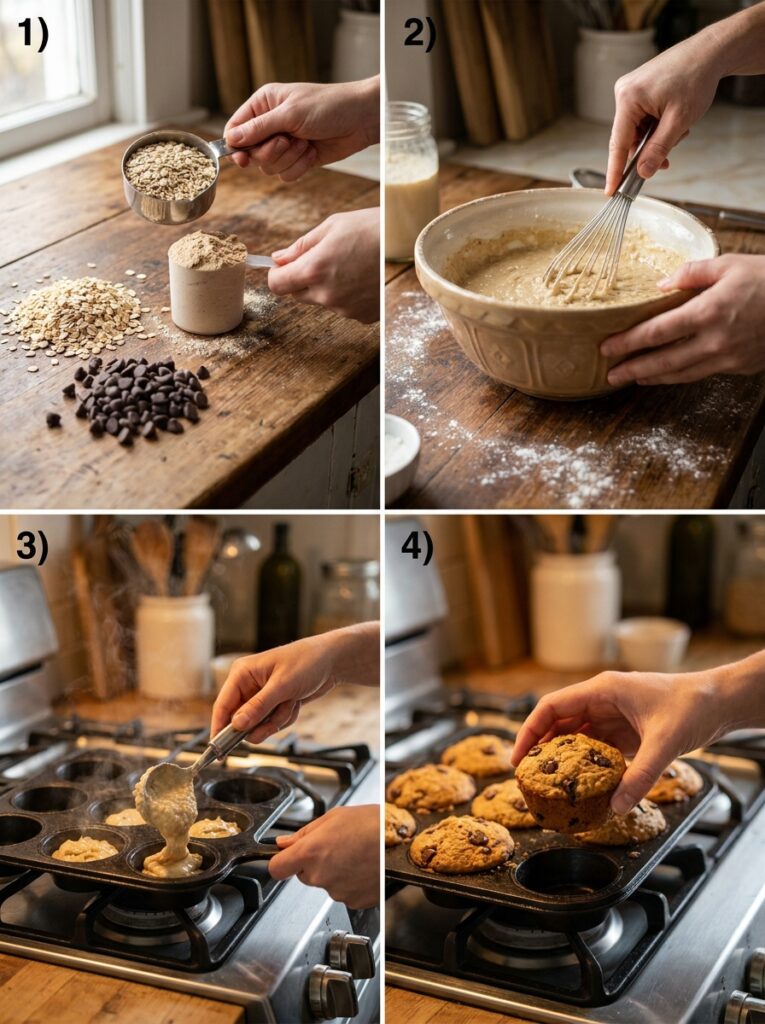 1)

2)

3)

4)