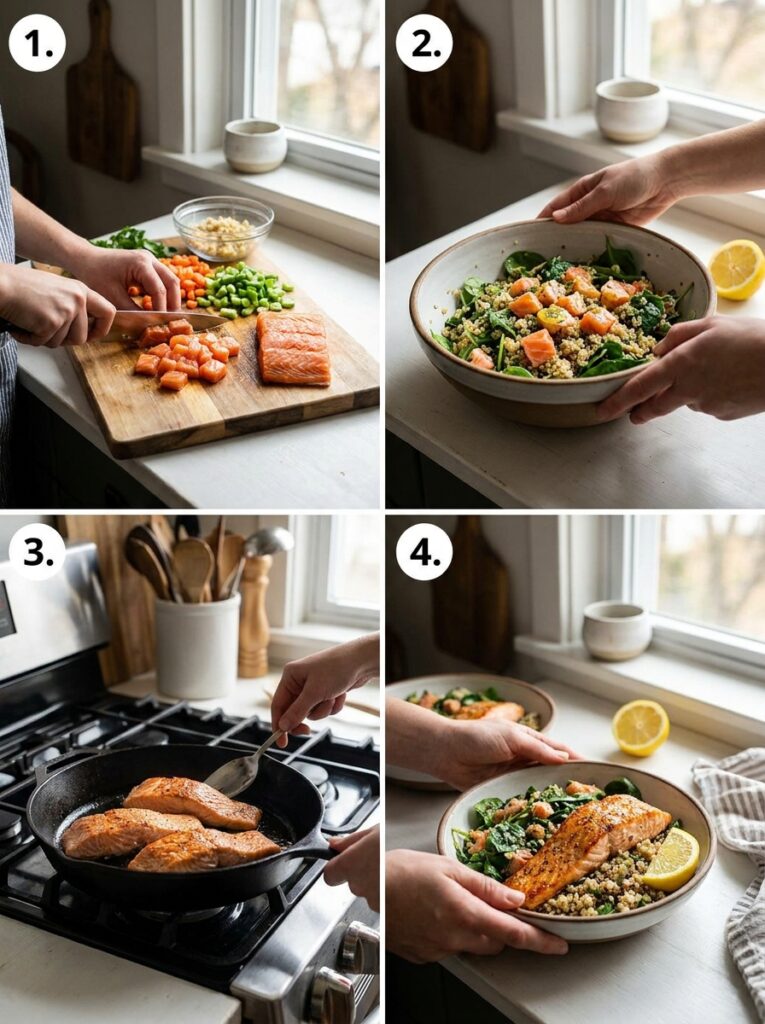 1.

2.

3.

4.