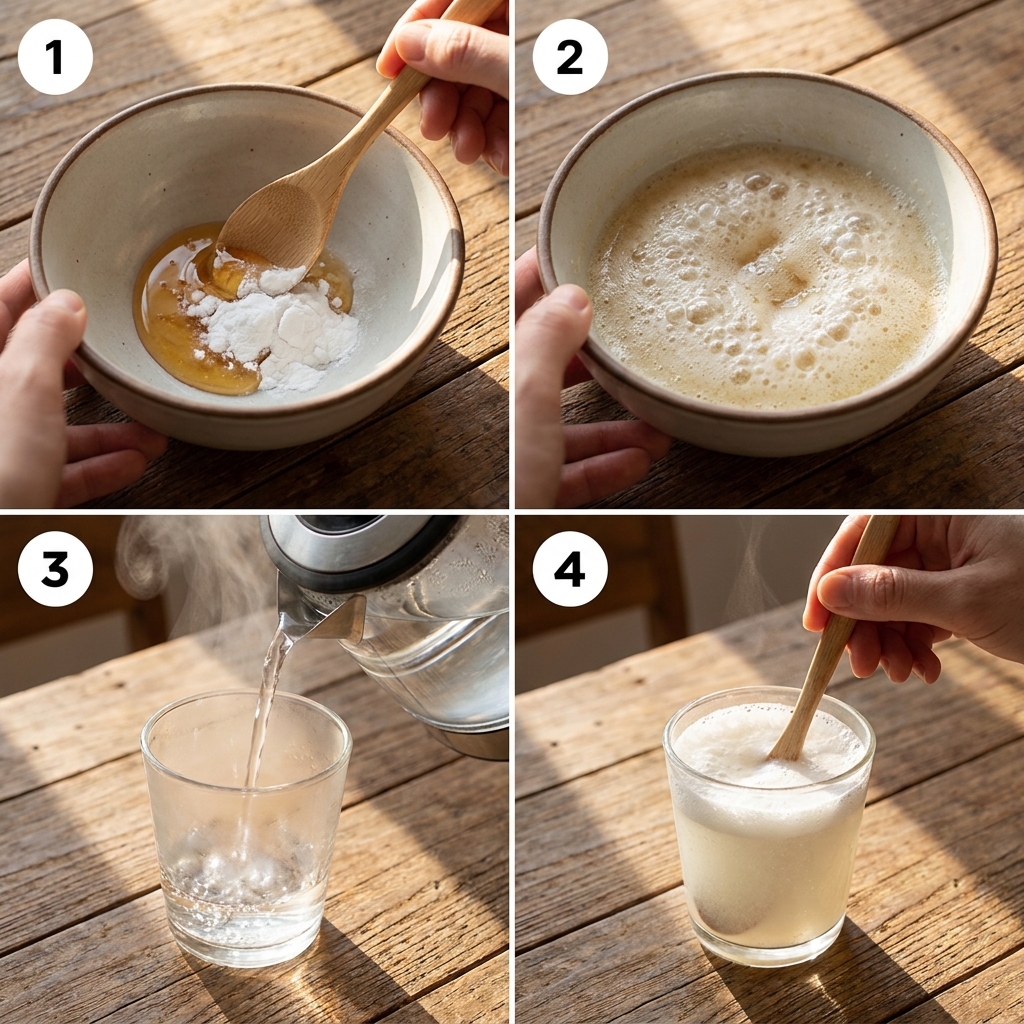 1

2

3

4