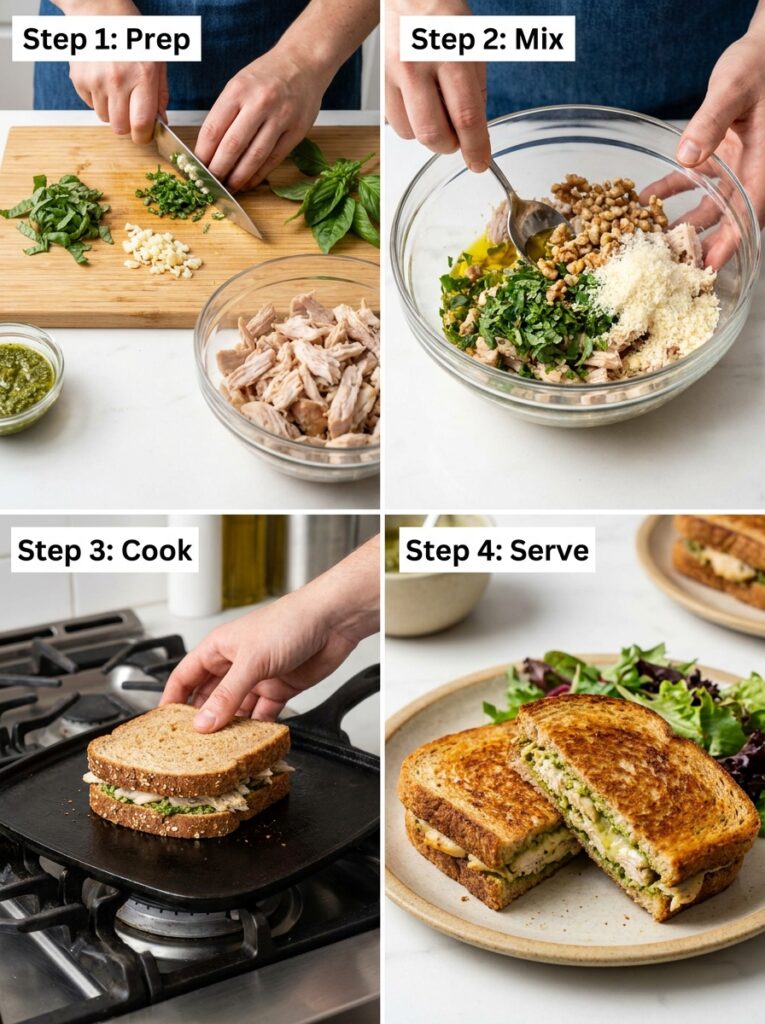 Step 1: Prep

Step 2: Mix

Step 3: Cook

Step 4: Serve